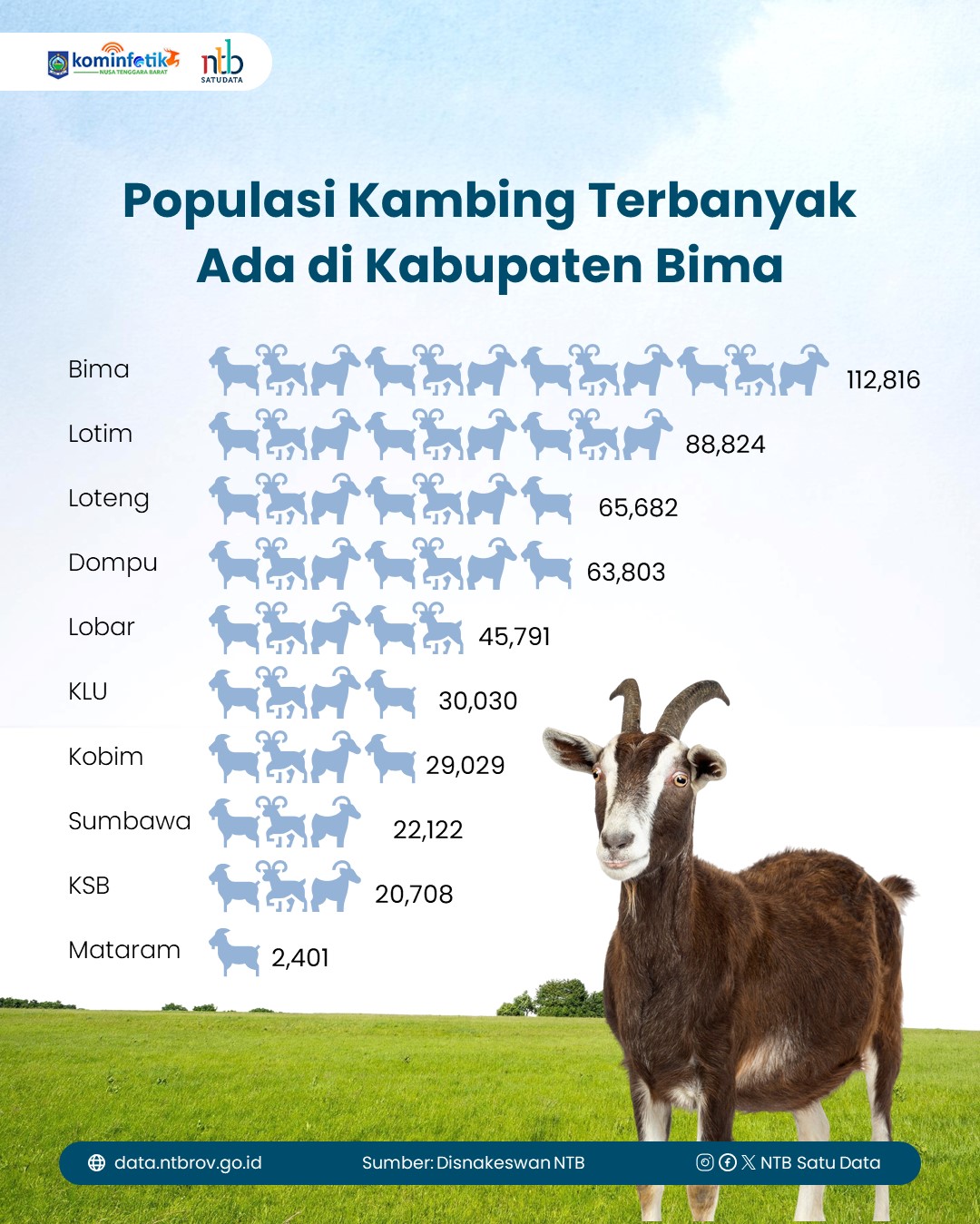 kominfotik
NUSA TENGGARA BARAT

ntb
SATUDATA

Populasi Kambing Terbanyak Ada di Kabupaten Bima

Bima 112,816
Lotim 88,824
Loteng 65,682
Dompu 63,803
Lobar 45,791
KLU 30,030
Kobim 29,029
Sumbawa 22,122
KSB 20,708
Mataram 2,401

data.ntbrov.go.id
Sumber: Disnakeswan NTB
NTB Satu Data